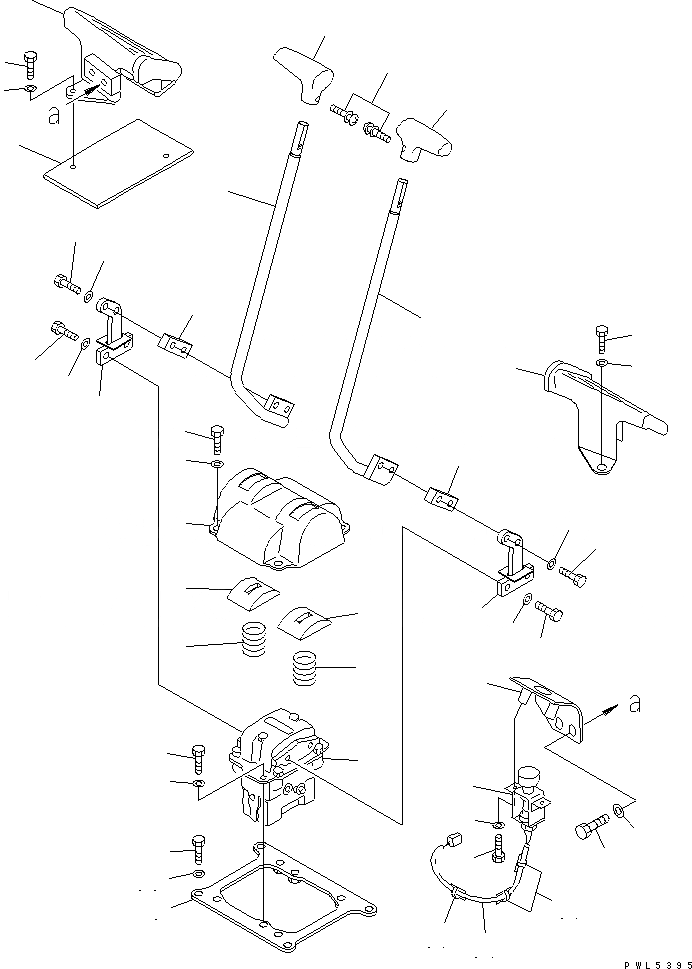 a

a

PWL5395