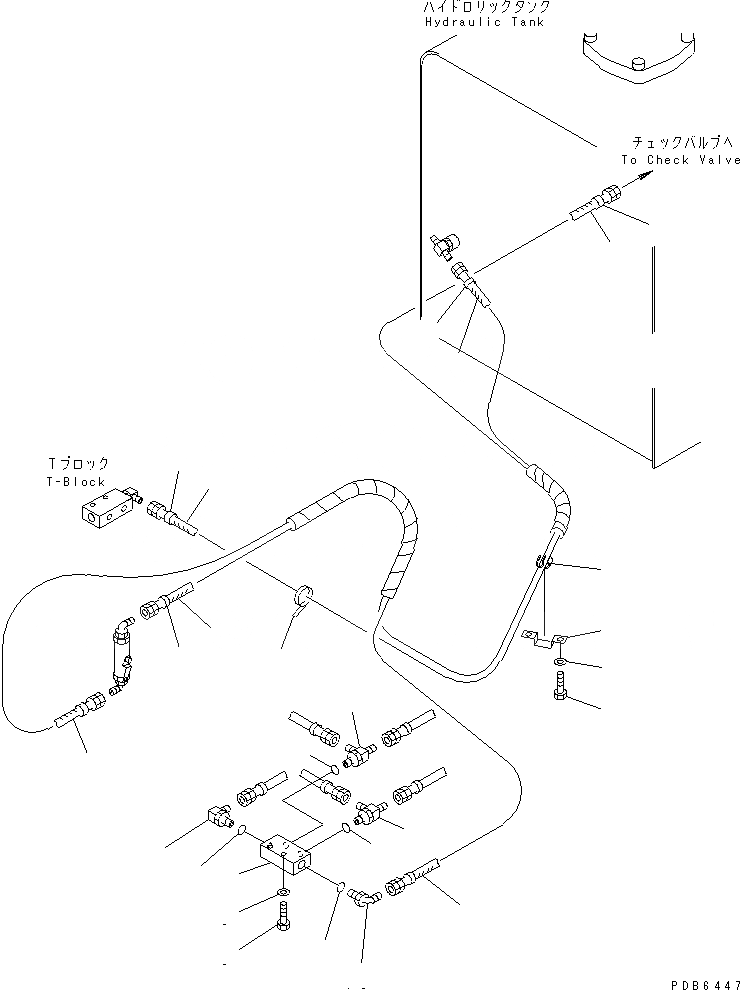 ハイドロリックタンク
Hydraulic Tank

チェックバルブへ
To Check Valve

Tブロック
T-Block

PDB6447