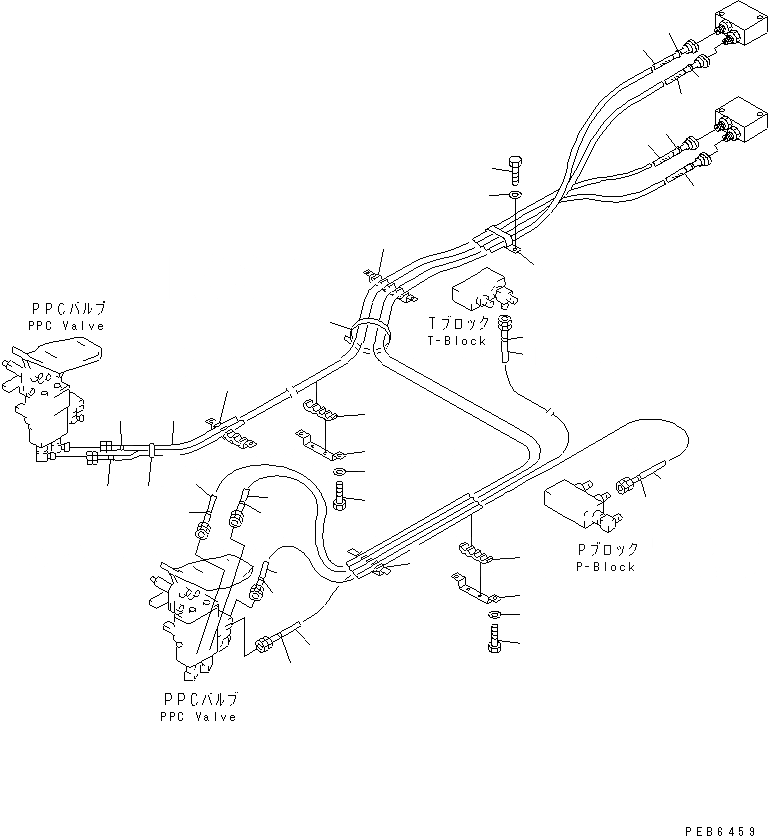 PPCバルブ
PPC Valve

Tブロック
T-Block

Pブロック
P-Block

PPCバルブ
PPC Valve

PEB6459