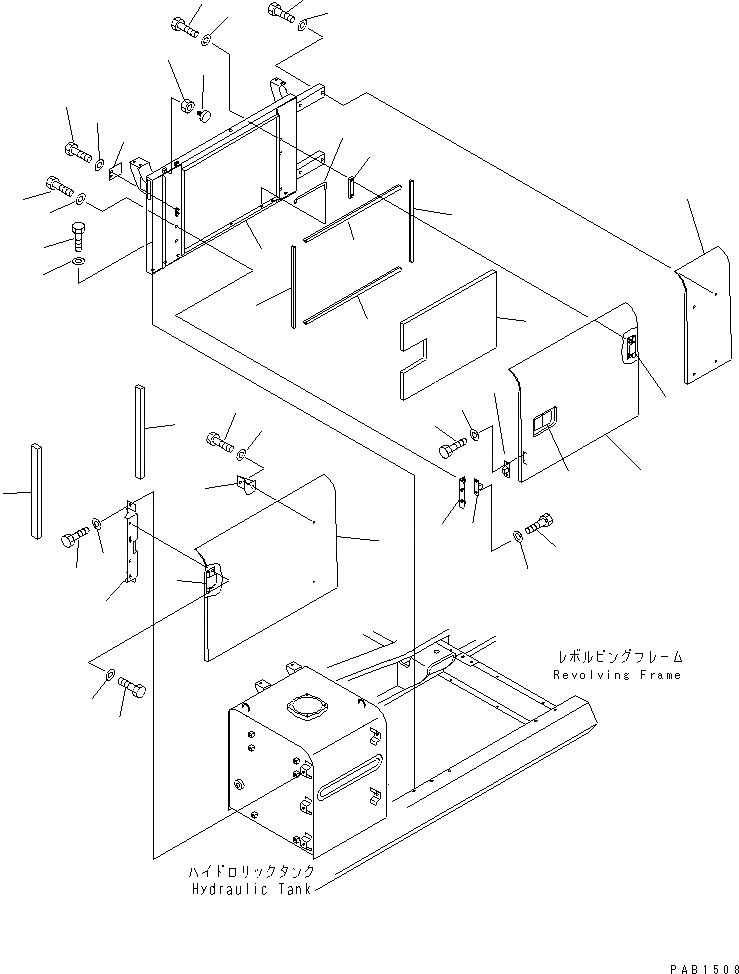 レボルビングフレーム
Revolving Frame

ハイドロリックタンク
Hydraulic Tank

PAB1508