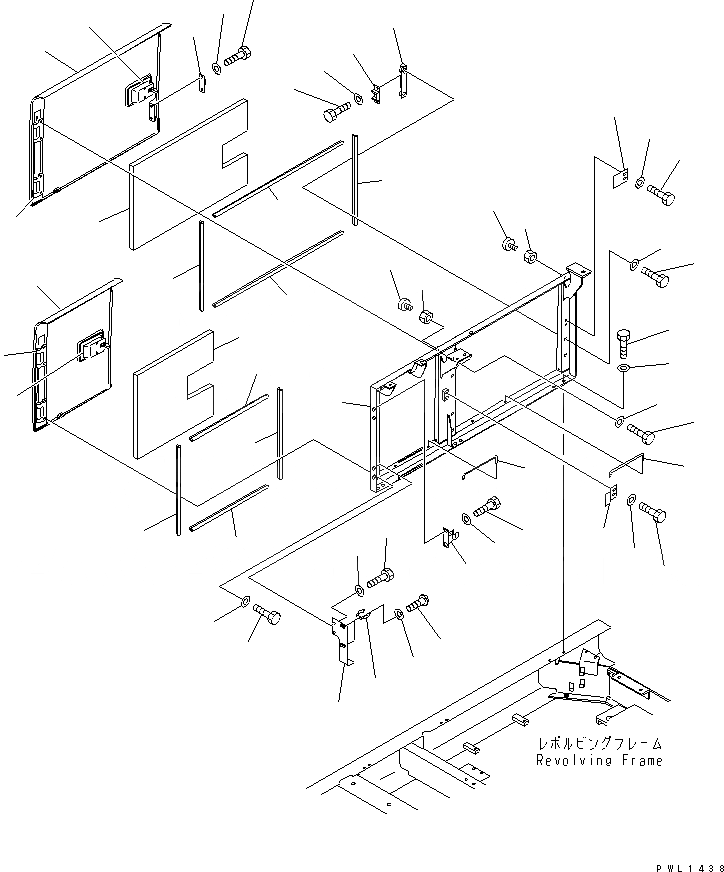 レボルビングフレーム
Revolving Frame

PWL1438