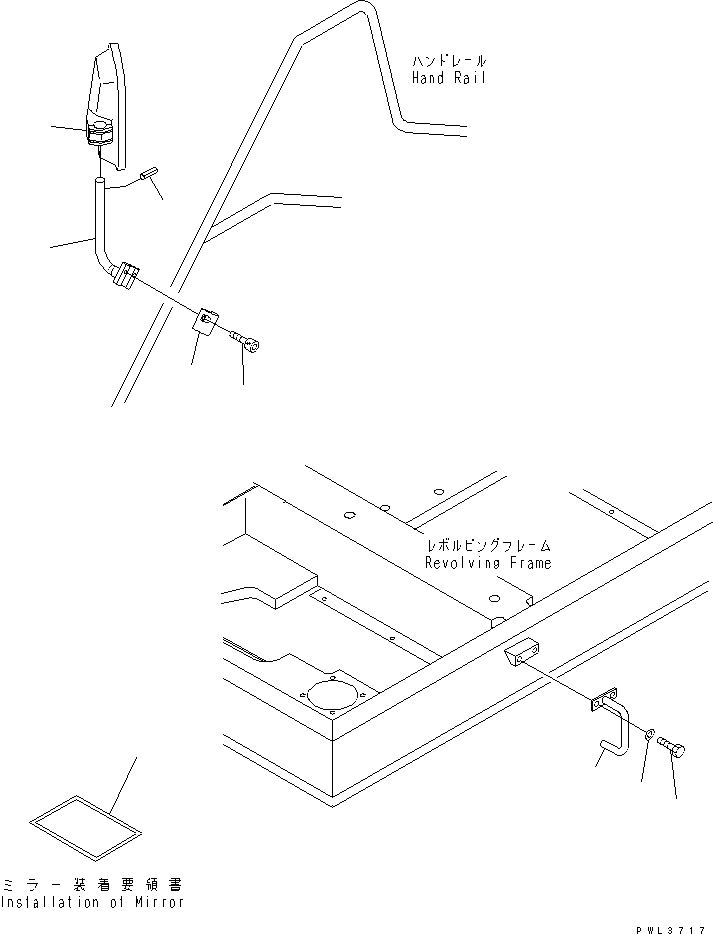 ハンドレール
Hand Rail

レボルビングフレーム
Revolving Frame

ミラー装着要領書
Installation of Mirror

PWL3717