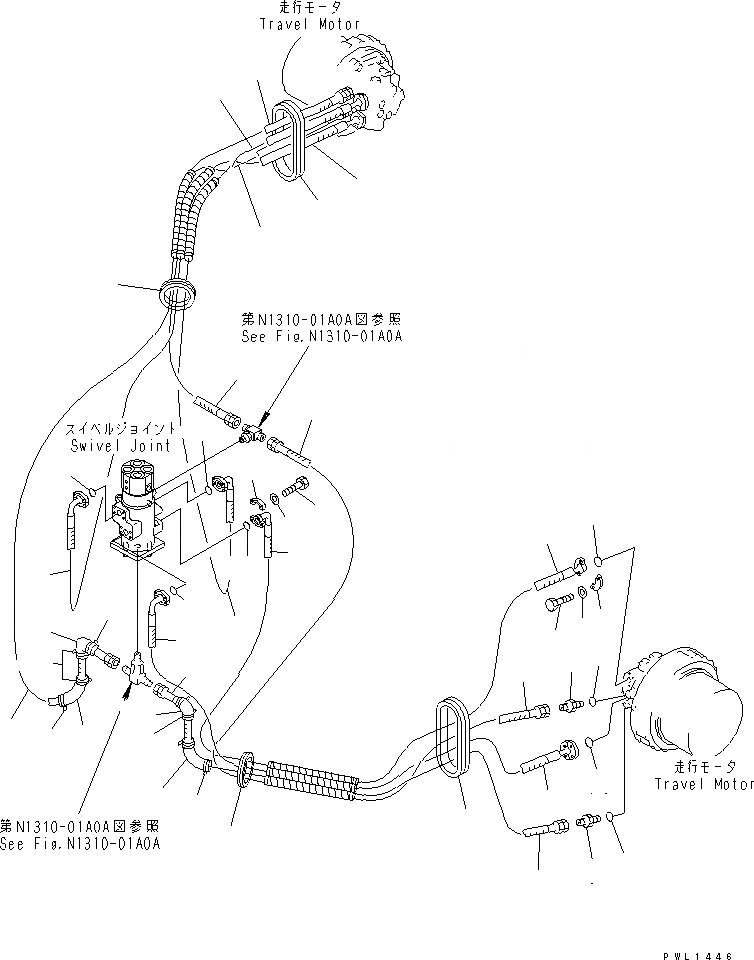 走行モータ
Travel Motor

第N1310-01A0A図参照
See Fig.N1310-01A0A

スイベルジョイント
Swivel Joint

走行モータ
Travel Motor

第N1310-01A0A図参照
See Fig.N1310-01A0A

PWL1446