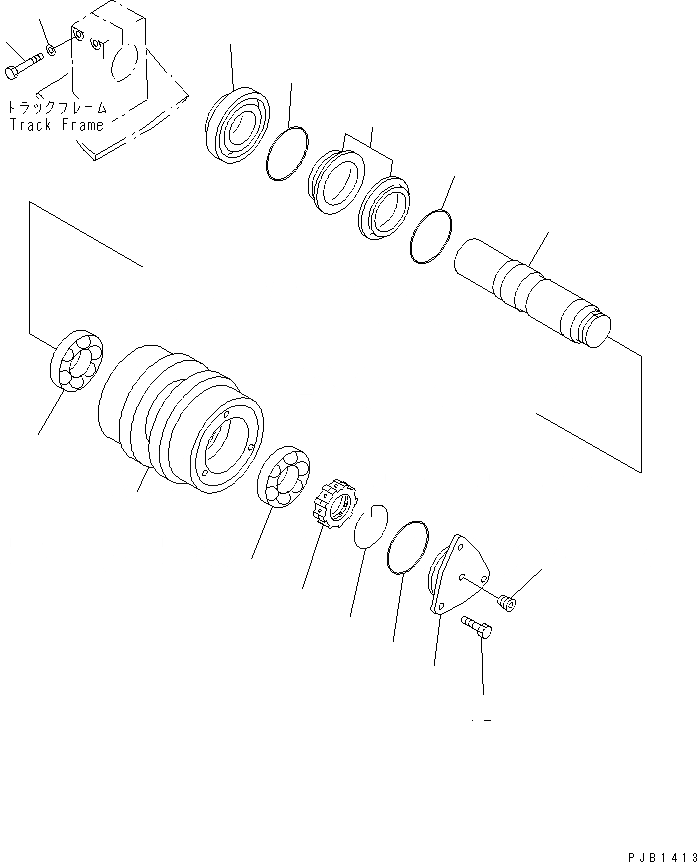 トラックフレーム
Track Frame

PJB1413