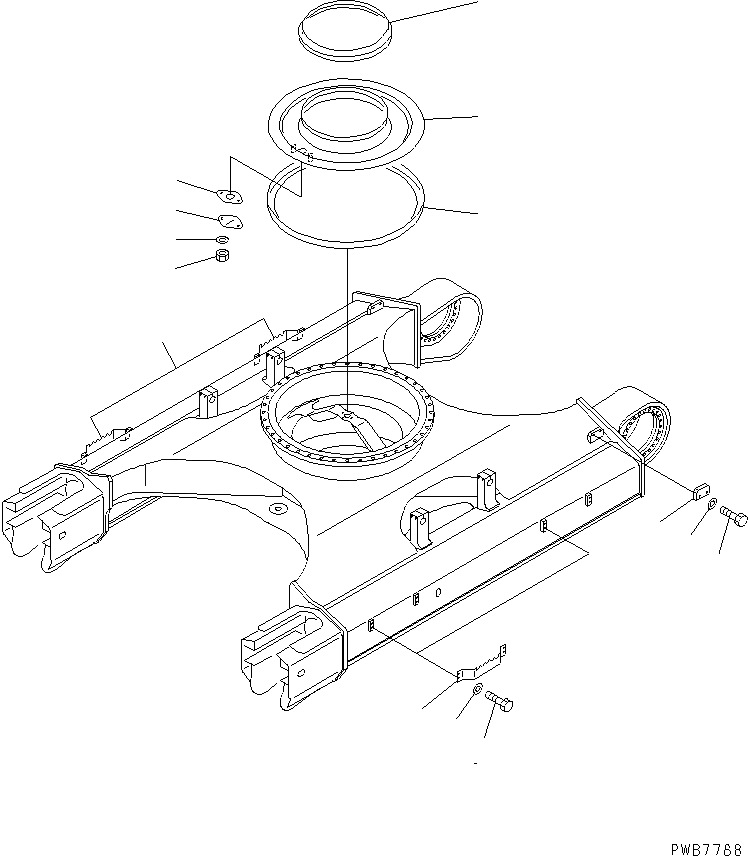 PWB7768