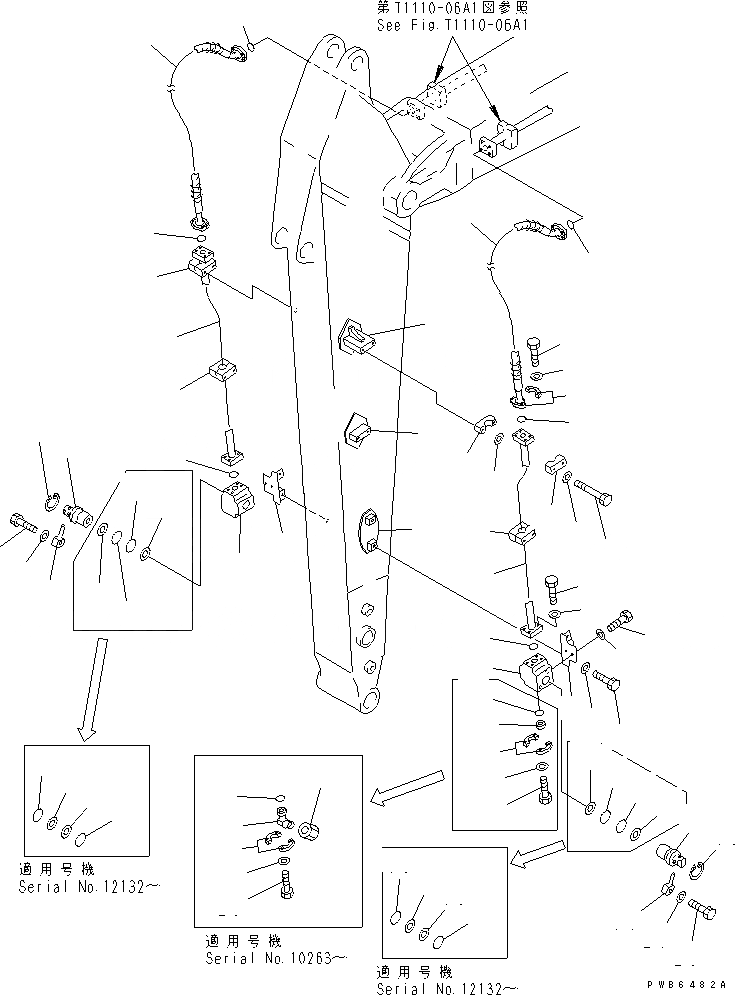 第T1110-06A1図参照
See Fig.T1110-06A1

適用号機
Serial No.12132～

適用号機
Serial No.10263～

適用号機
Serial No.12132～

PWB6482A