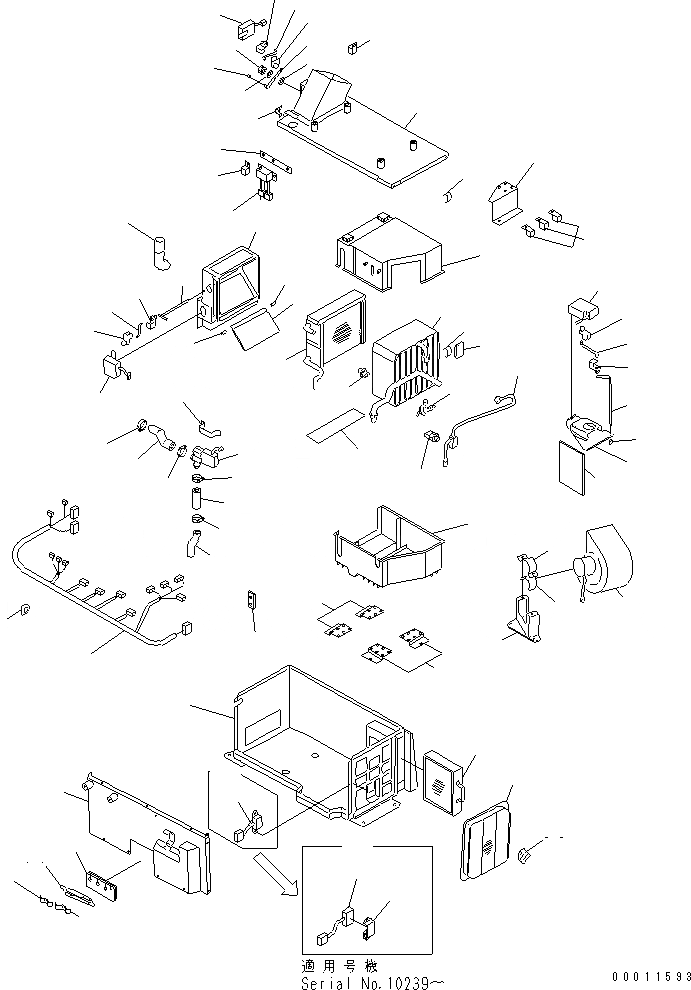 適用号機
Serial No.10239~

00011593