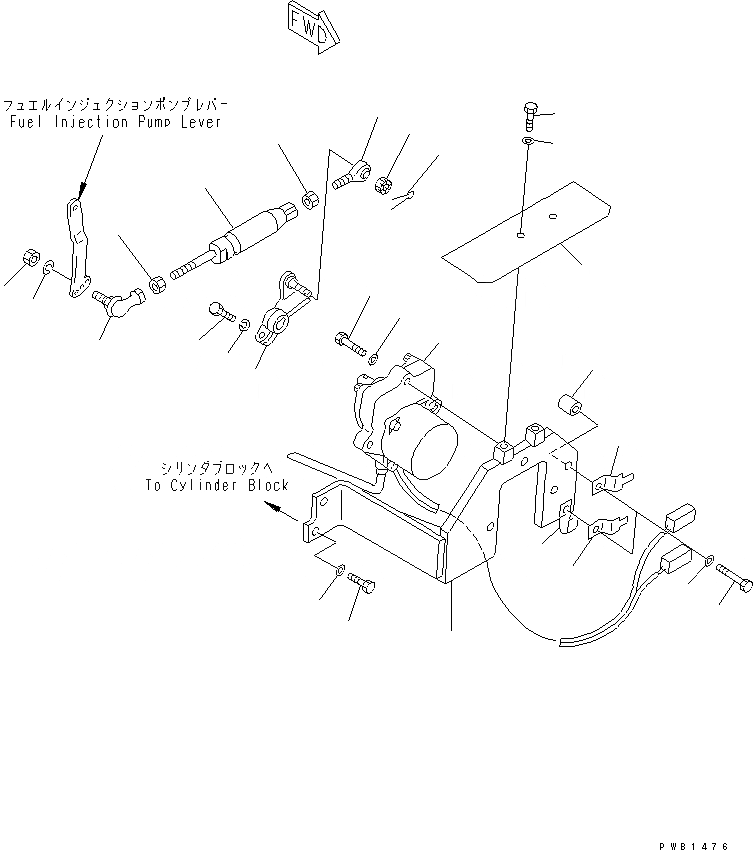 FWD

フュエルインジェクションポンプレバー
Fuel Injection Pump Lever

シリンダブロックへ
To Cylinder Block

PWB1476