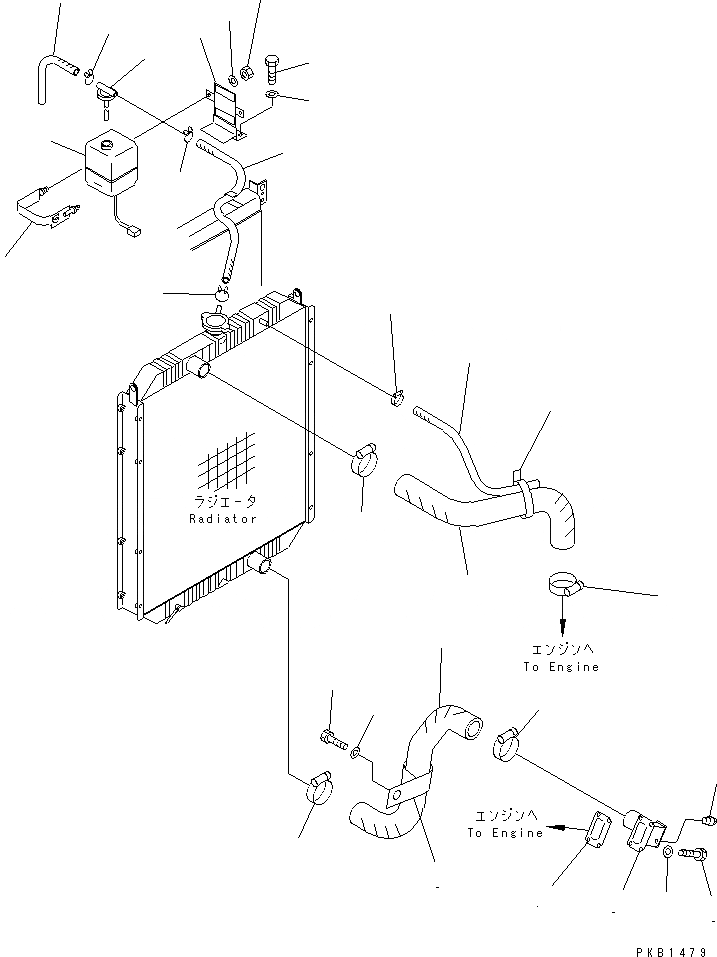 ラジエータ
Radiator

エンジンへ
To Engine

エンジンへ
To Engine

PKB1479