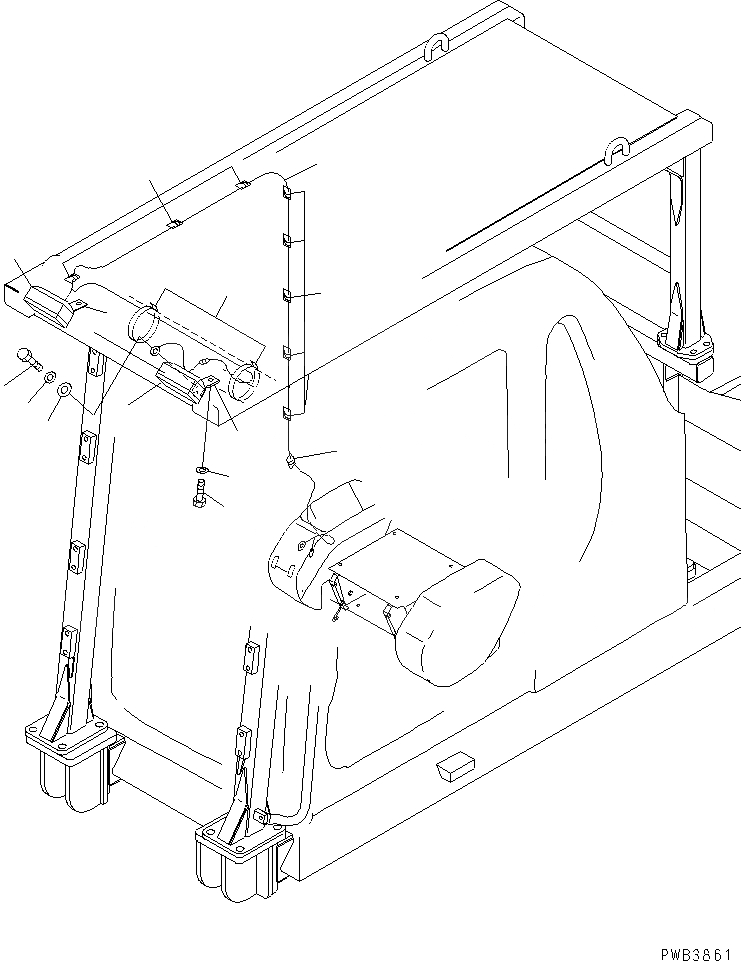 PWB3861