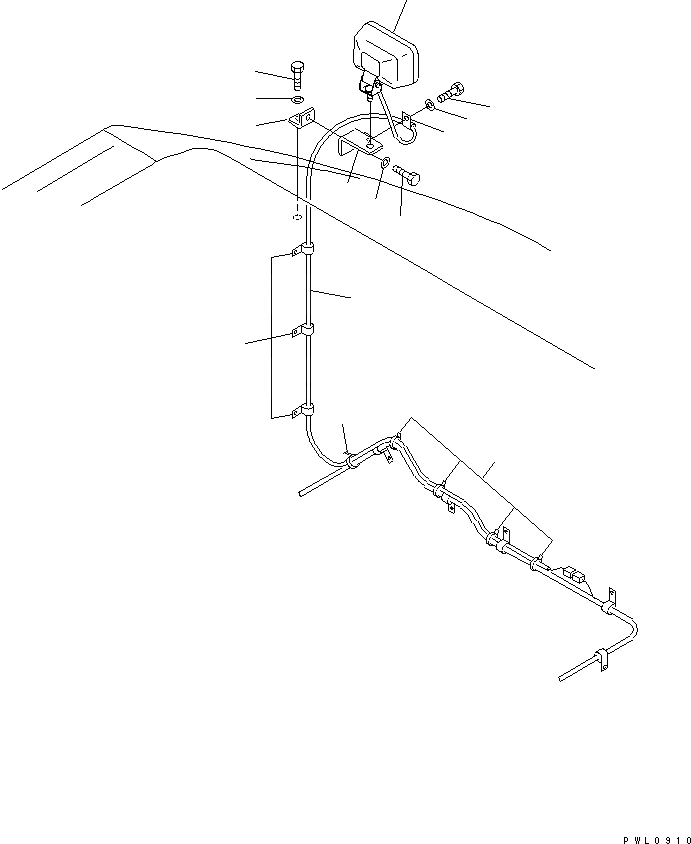 PWL0310