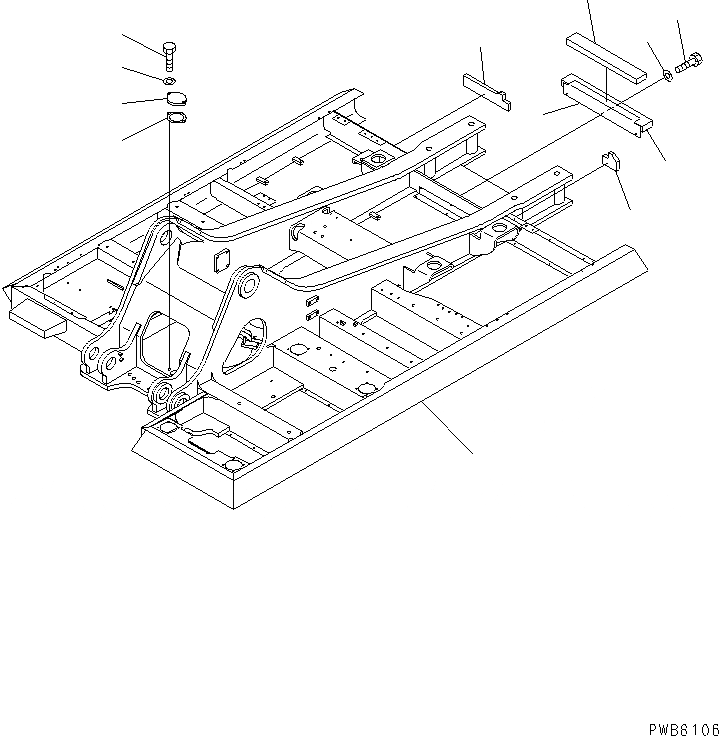 PWB6106