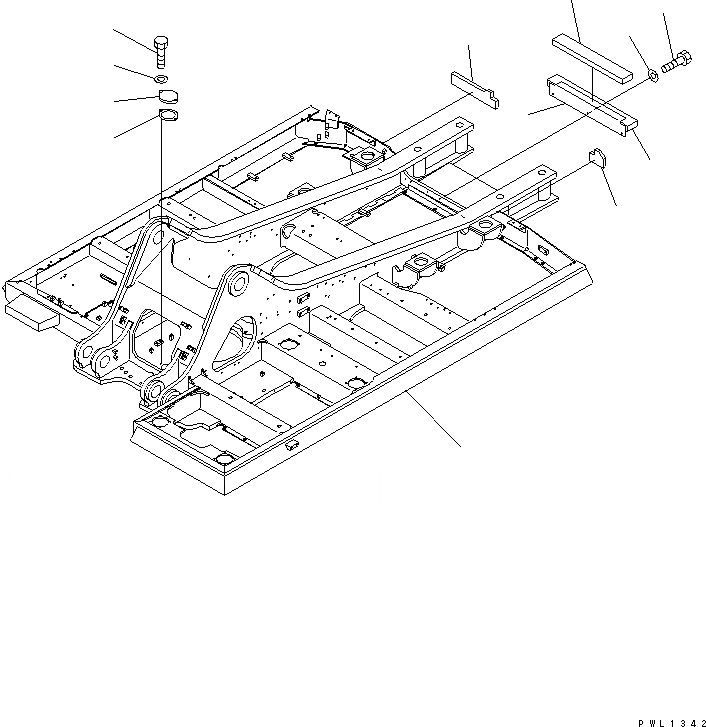 PWL1342