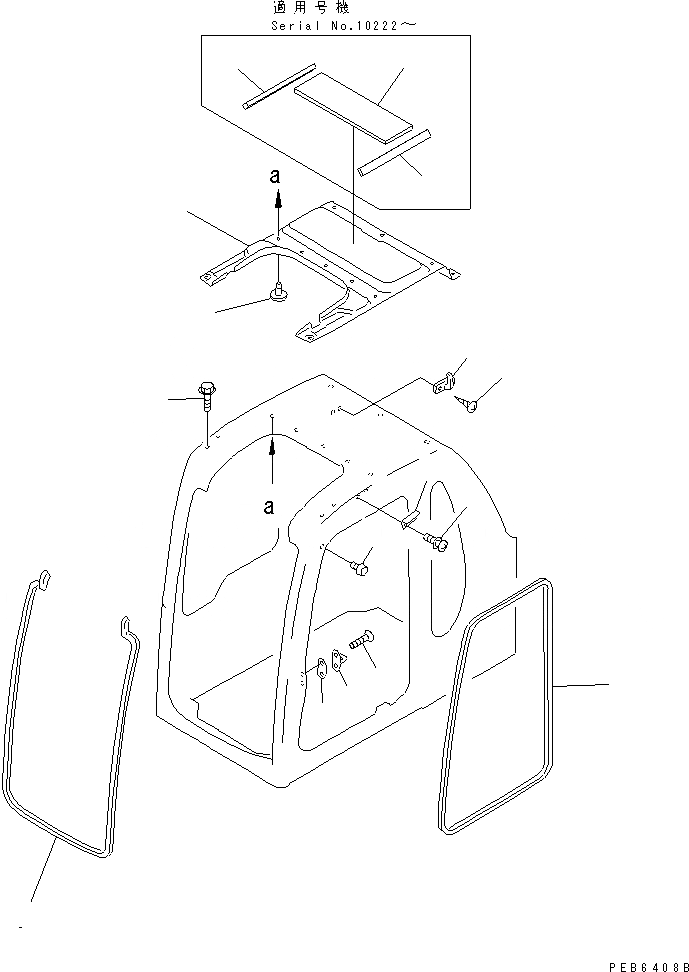 適用号機
Serial No.10222～

a

a

PEB6408B