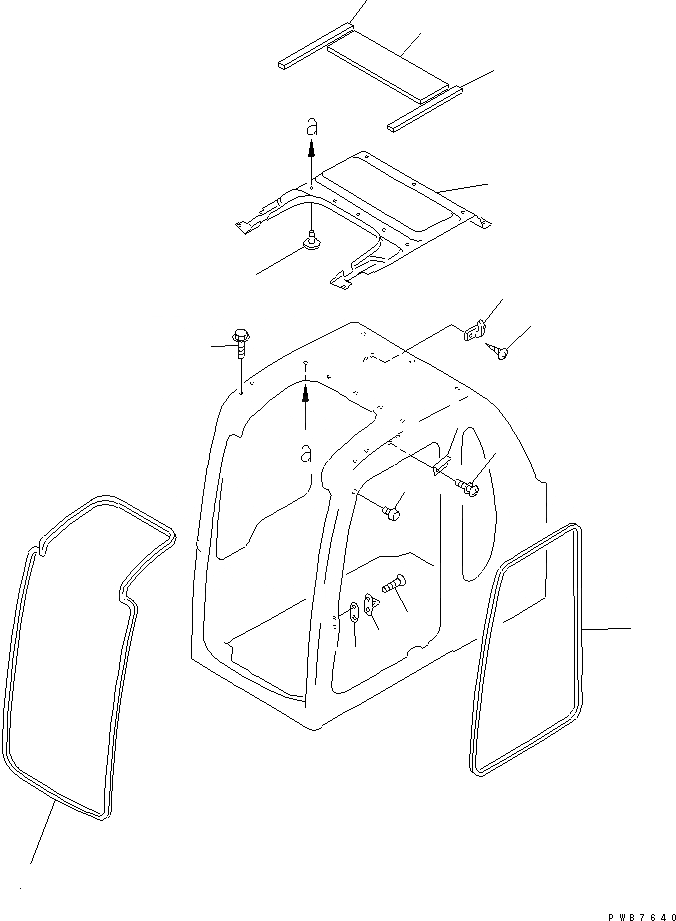 a

a

PWB7640