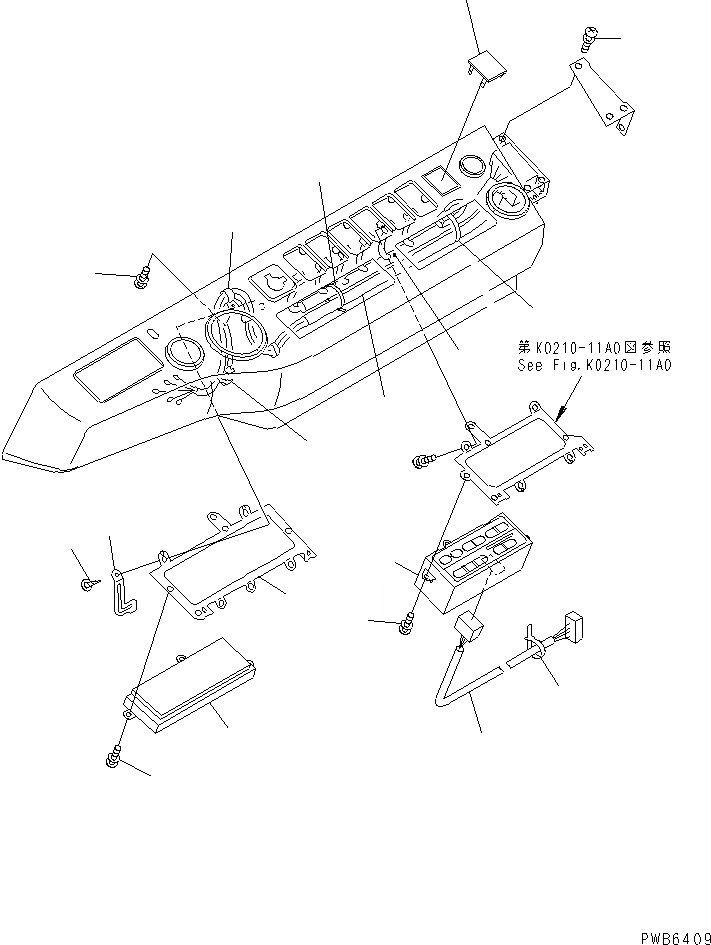 第K0210-11A0図参照
See Fig.K0210-11A0

PWB6409