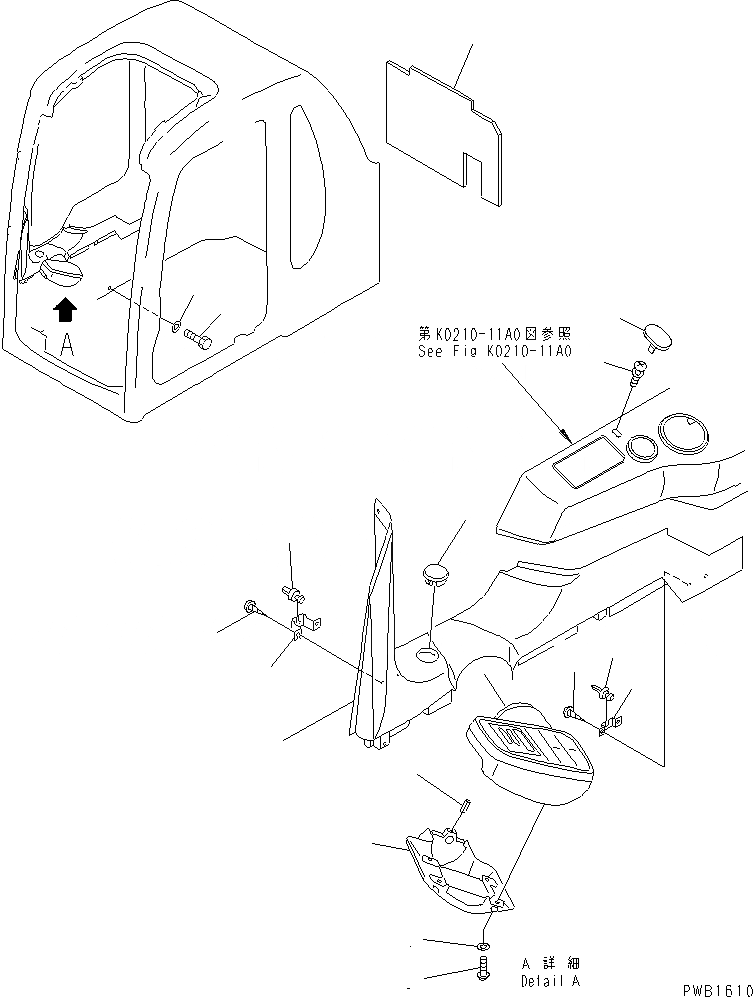 A

第K0210-11A0図参照
See Fig K0210-11A0

A 詳細
Detail A

PWB1610