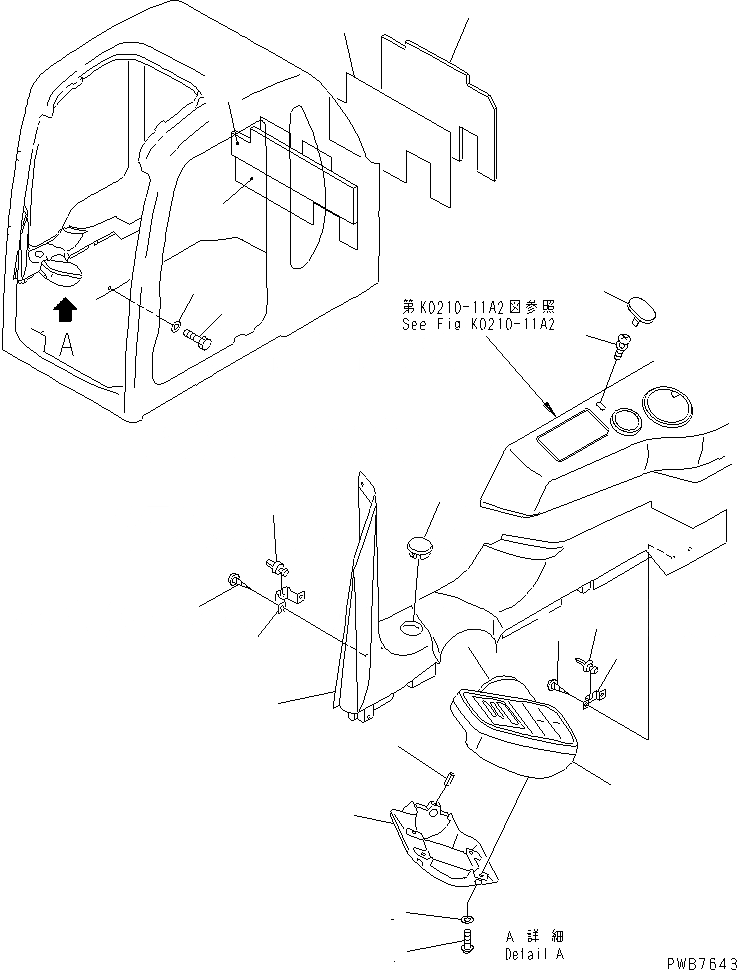 A

第K0210-11A2図参照
See Fig K0210-11A2

A 詳細
Detail A

PWB7643