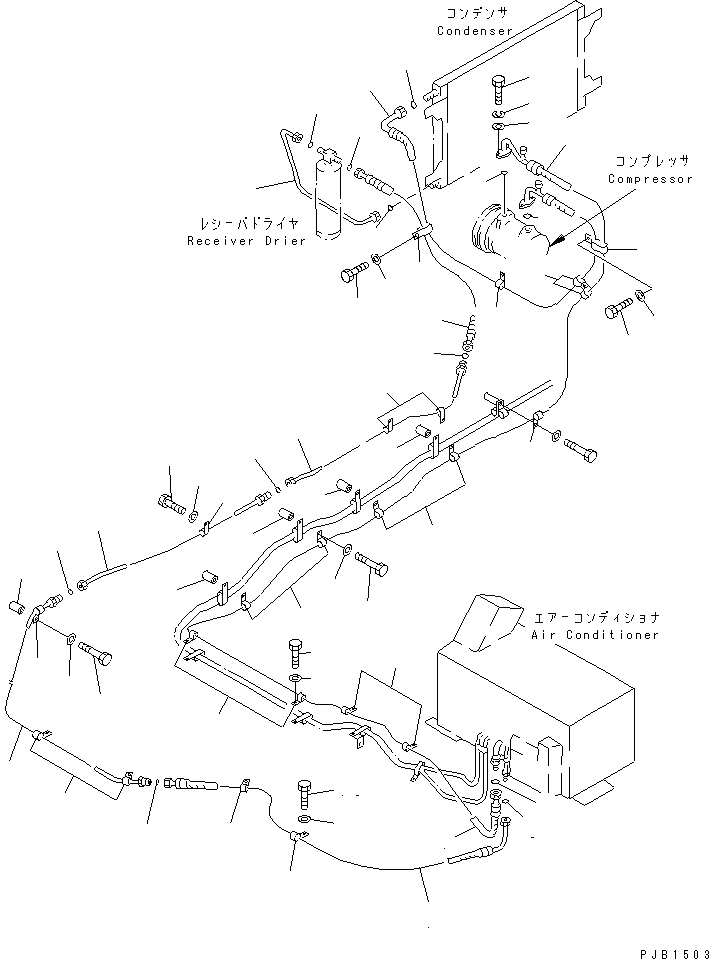 コンデンサ
Condenser

コンプレッサ
Compressor

レシーバドライヤ
Receiver Drier

エアーコンディショナ
Air Conditioner

PJB1503