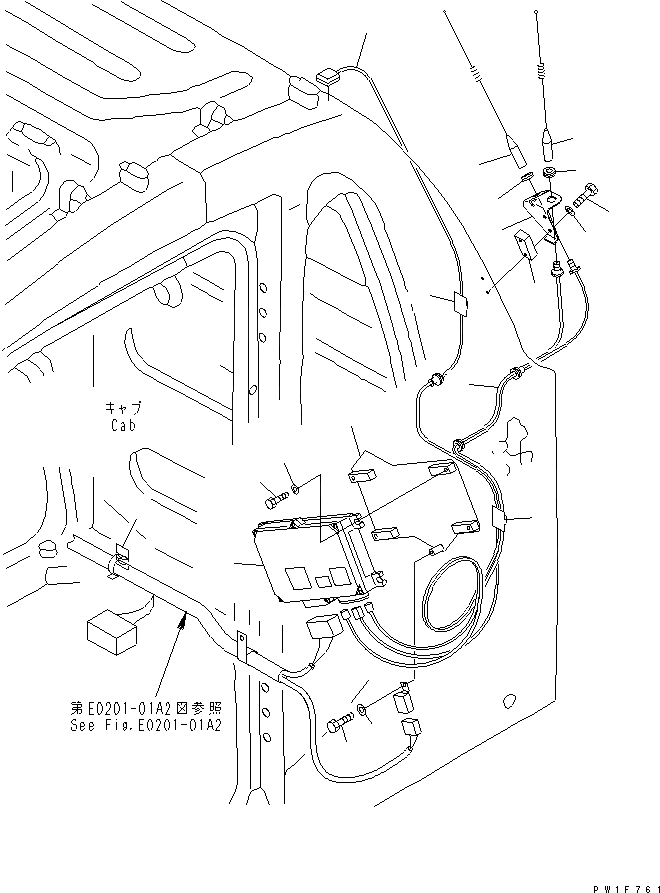 キャブ
Cab

第E0201-01A2図参照
See Fig.E0201-01A2

PW1F761