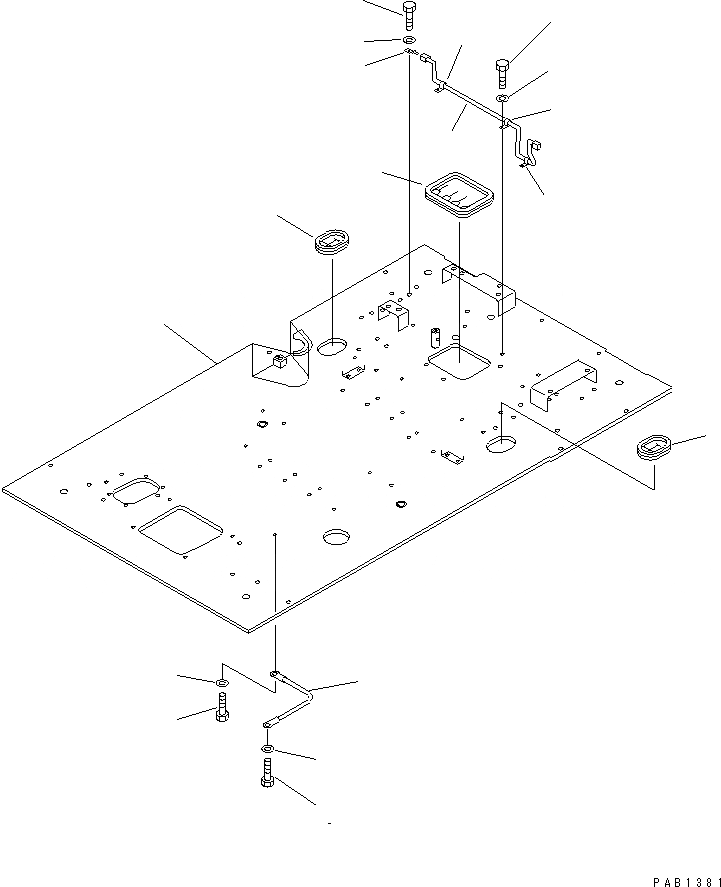 PAB1381