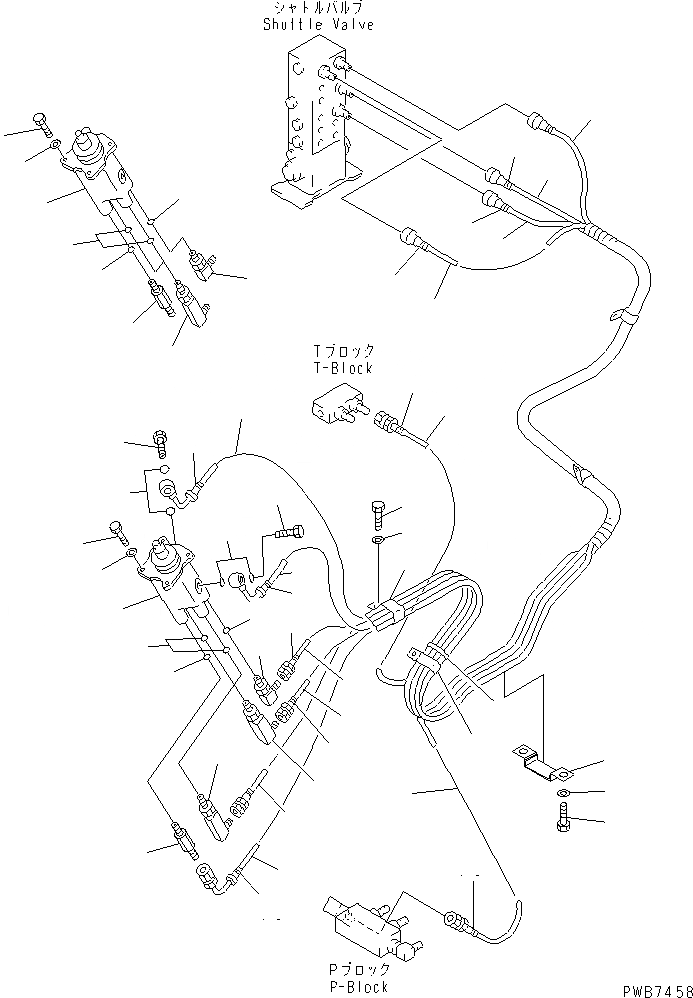 シャトルバルブ
Shuttle Valve

Tブロック
T-Block

Pブロック
P-Block

PWB7458