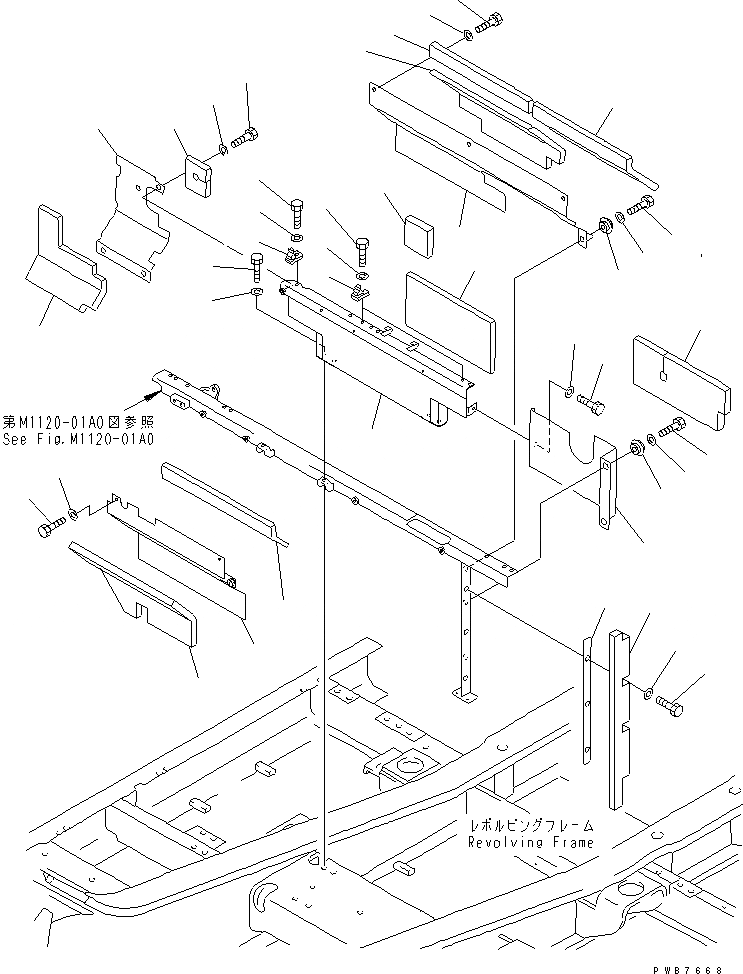 第M1120-01A0図参照
See Fig.M1120-01A0

レボルビングフレーム
Revolving Frame

PWB7668