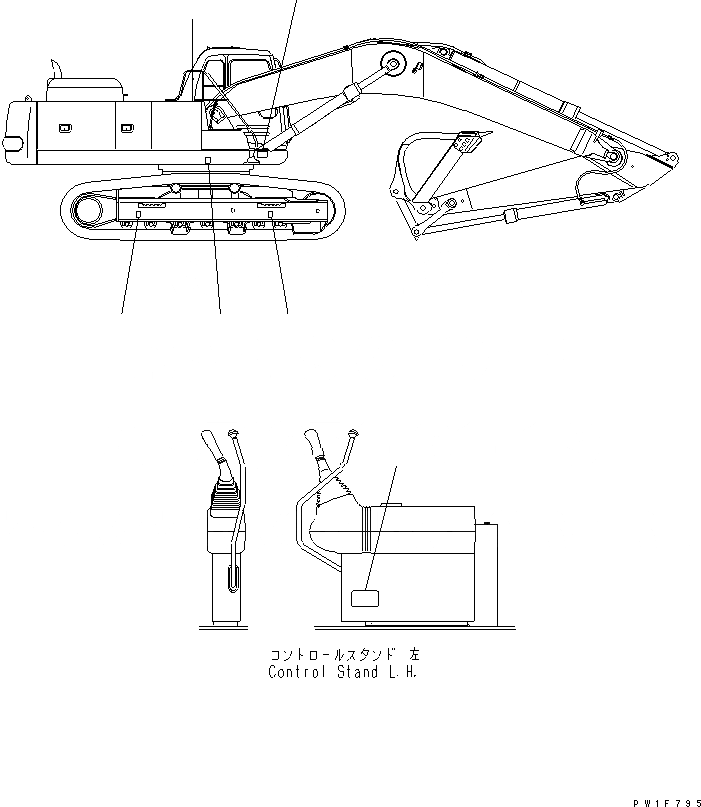 コントロールスタンド 左
Control Stand L.H.

PW1F795