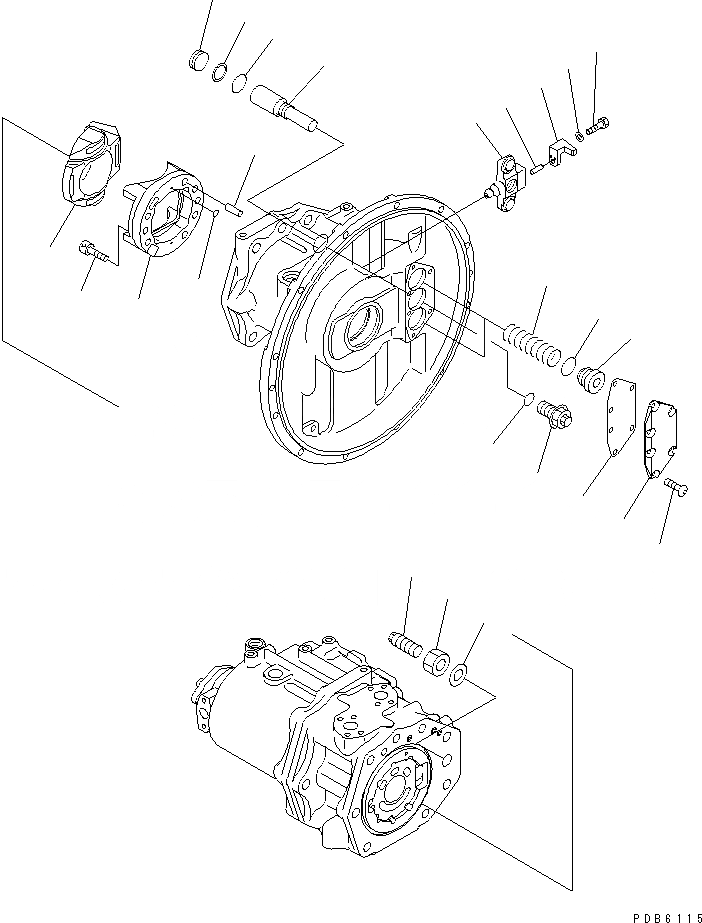 PDB6115