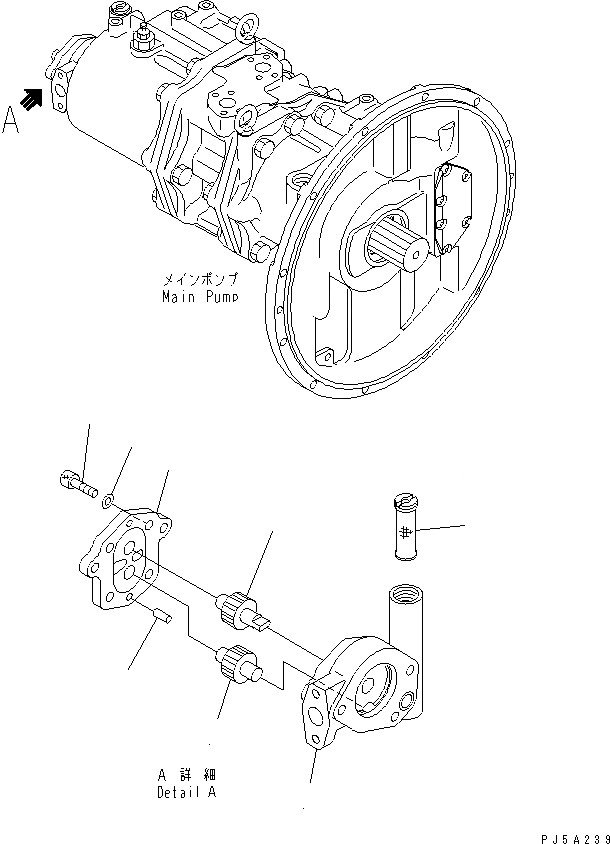 A

メインポンプ
Main Pump

A 詳細
Detail A

PJ5A239