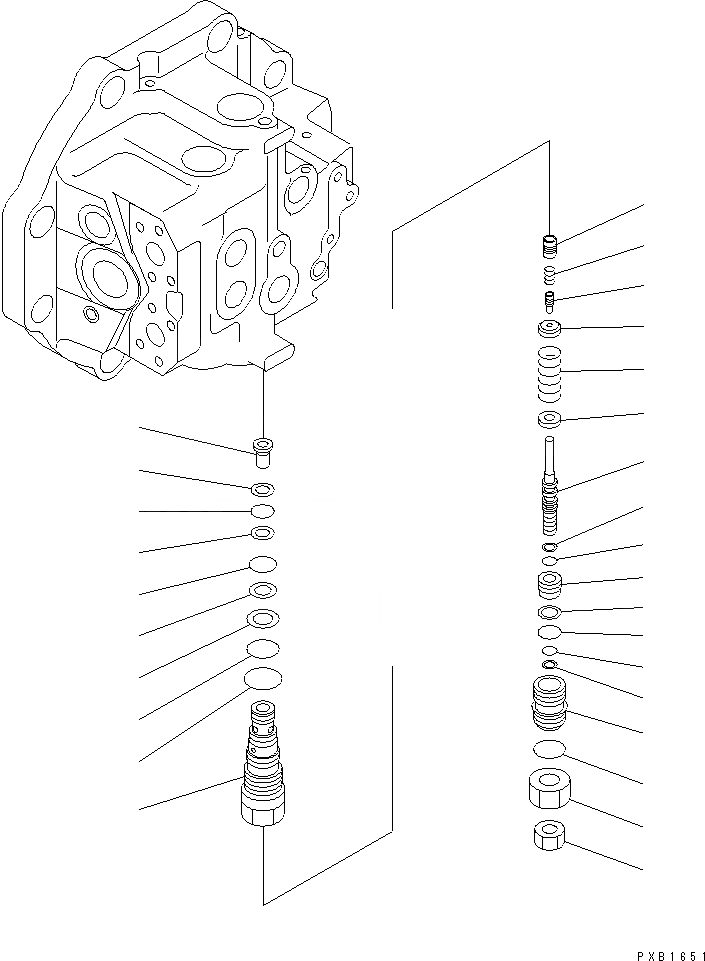 PXB1651