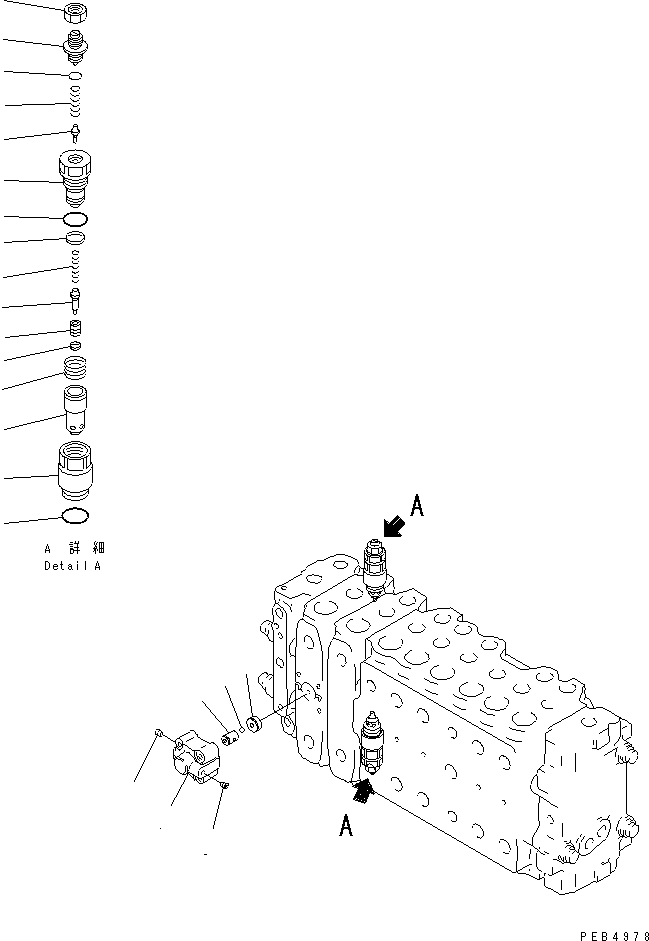 A 詳細
Detail A

A

A

PEB4978