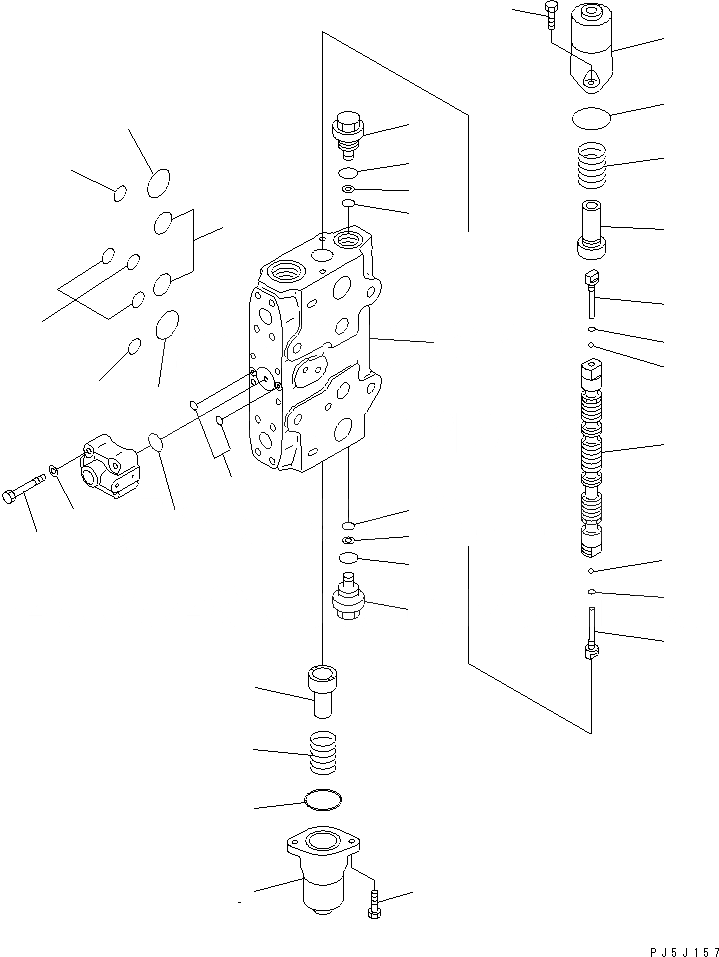 PJ5J157