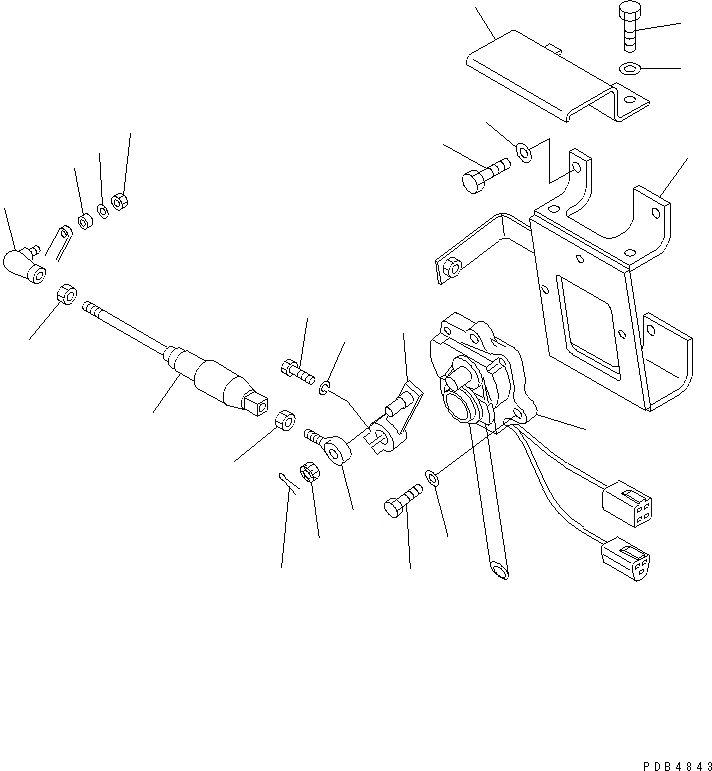 PDB4843