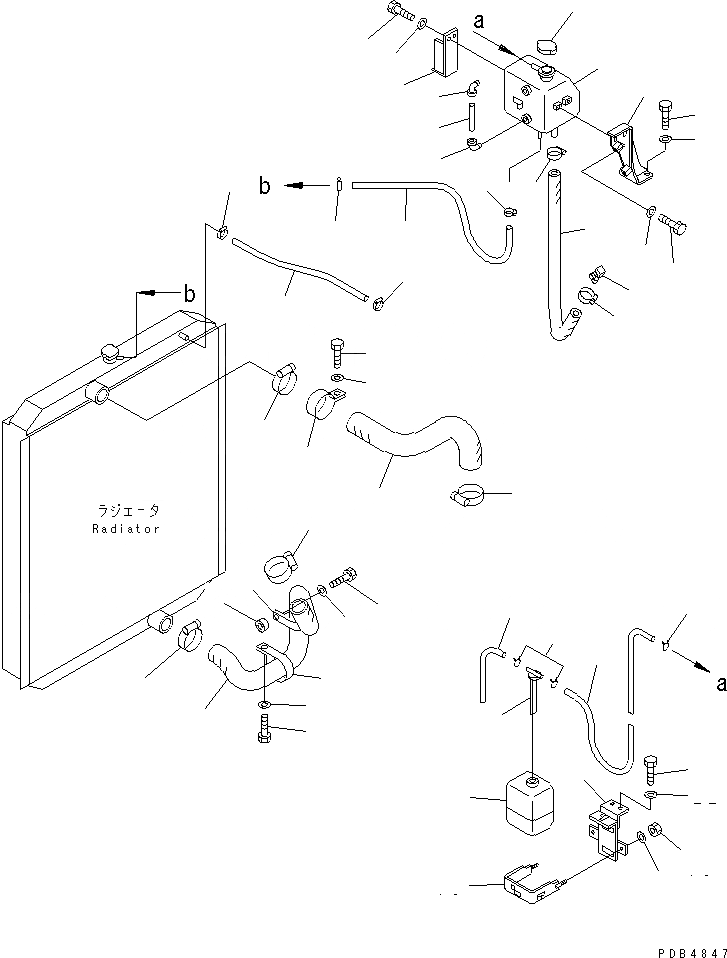 a

b

b

ラジエータ
Radiator

a

PDB4847