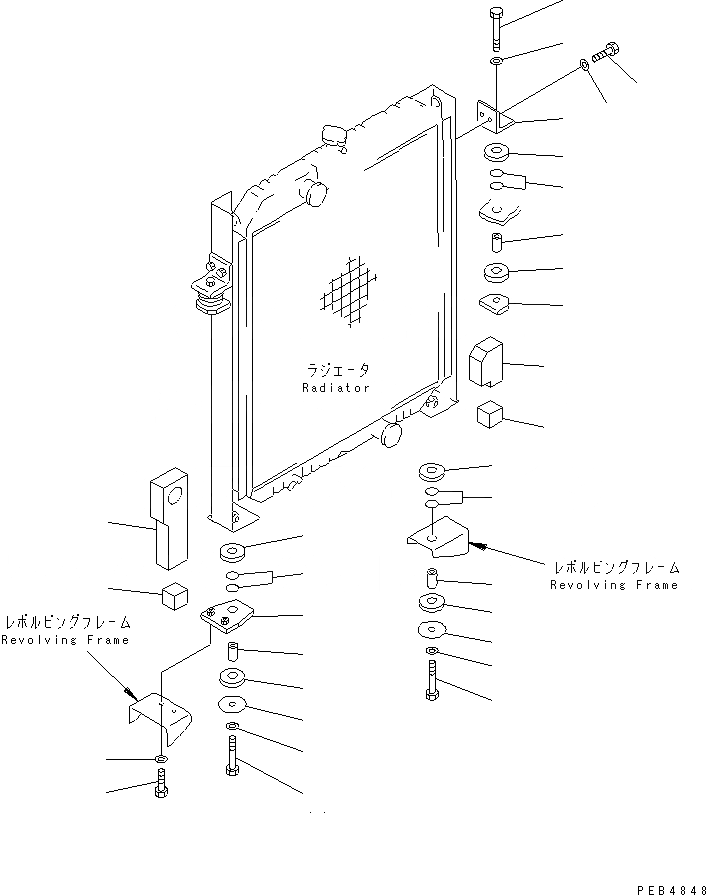 ラジエータ
Radiator

レボルビングフレーム
Revolving Frame

レボルビングフレーム
Revolving Frame

PEB4848