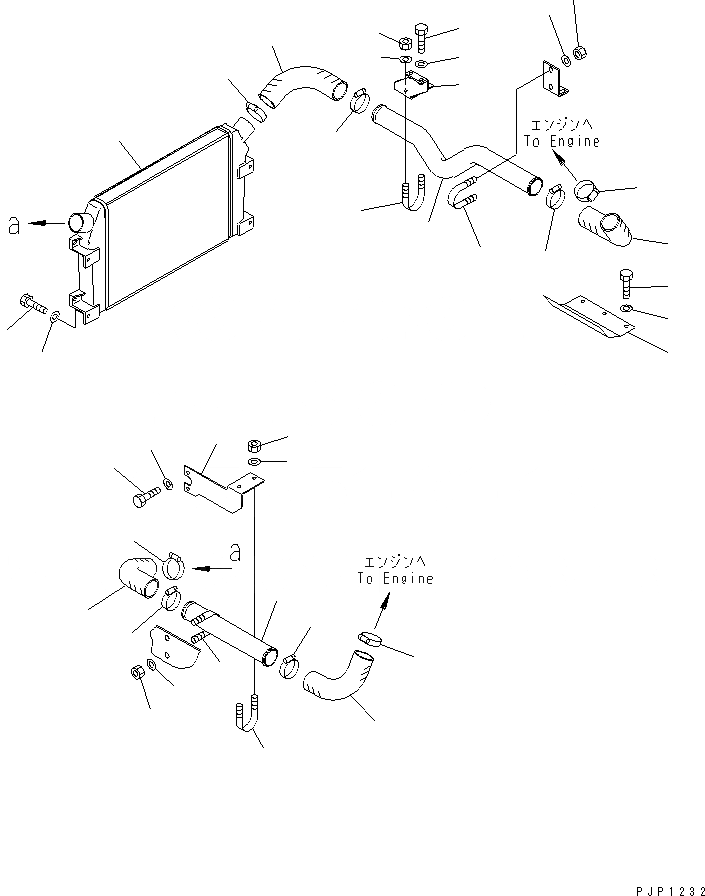 エンジンへ
To Engine

a

a

エンジンへ
To Engine

PJP1232