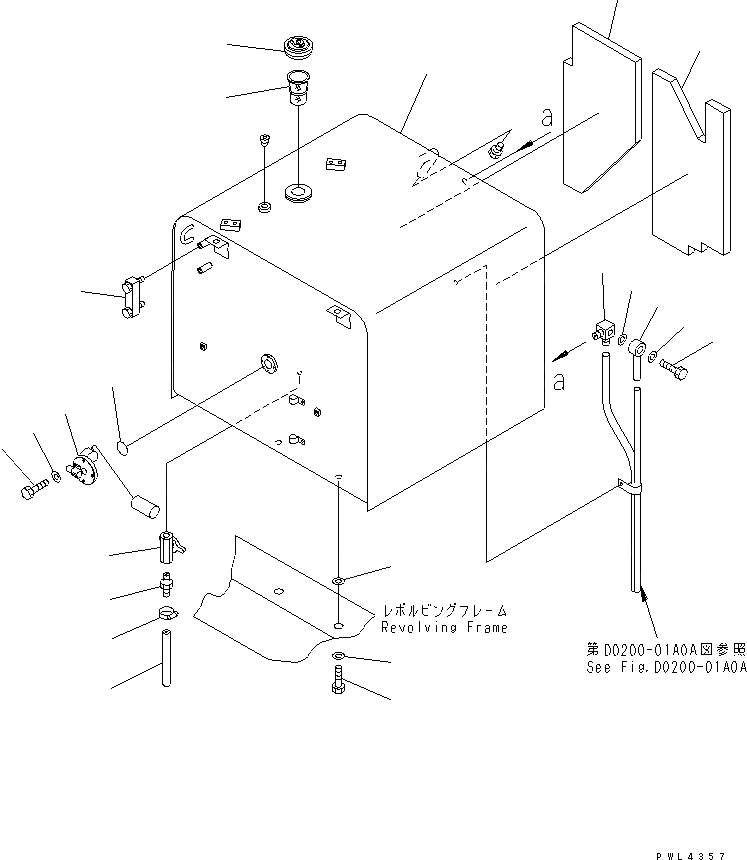 a

a

レボルビングフレーム
Revolving Frame

第D0200-01A0A図参照
See Fig.D0200-01A0A

PWL4357