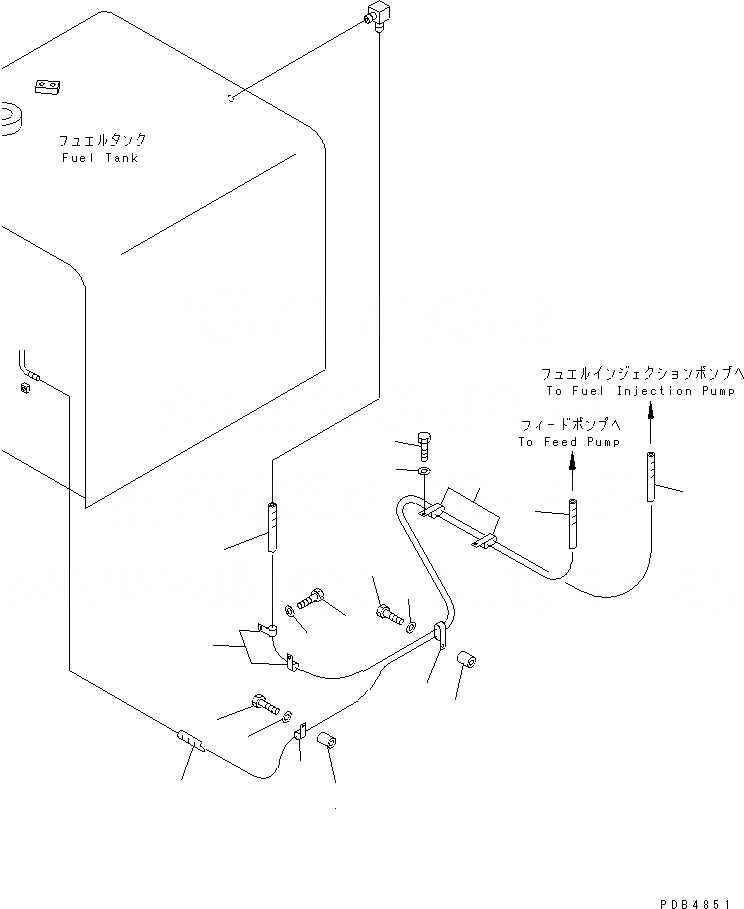 フュエルタンク
Fuel Tank

フュエルインジェクションポンプへ
To Fuel Injection Pump

フィードポンプへ
To Feed Pump

PDB4851