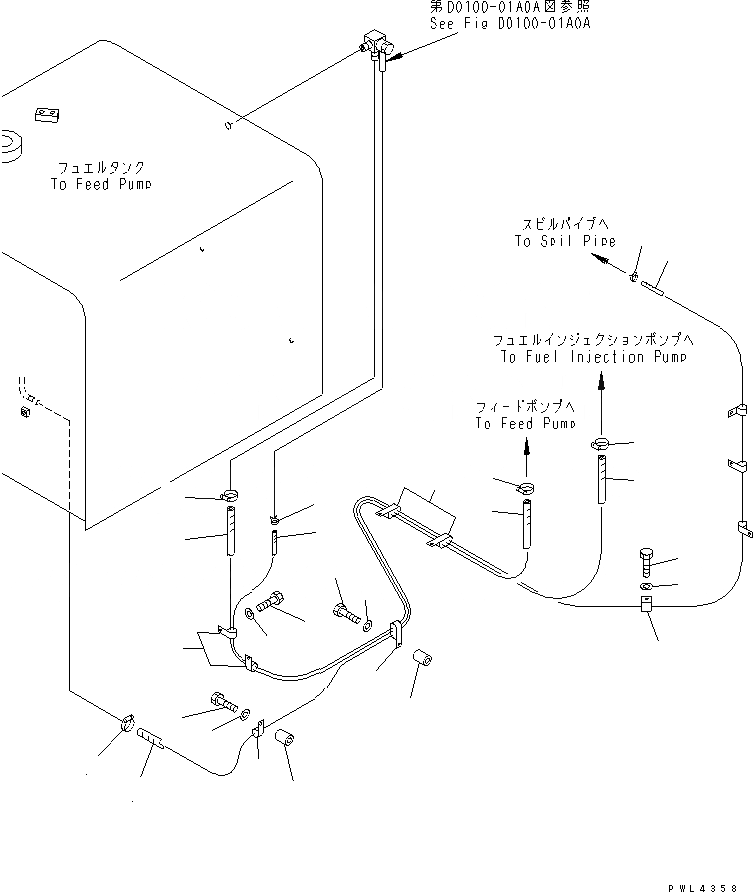 第D0100-01A0A図参照
See Fig D0100-01A0A

フュエルタンク
To Feed Pump

スピルパイプへ
To Spil Pipe

フュエルインジェクションポンプへ
To Fuel Injection Pump

フィードポンプへ
To Feed Pump

PWL4358