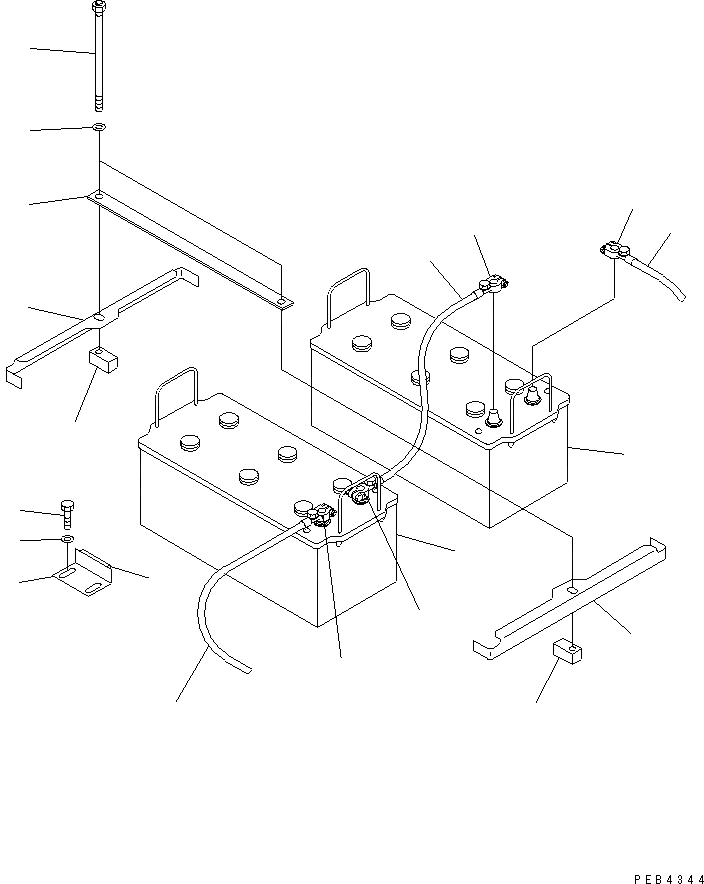 PEB4344