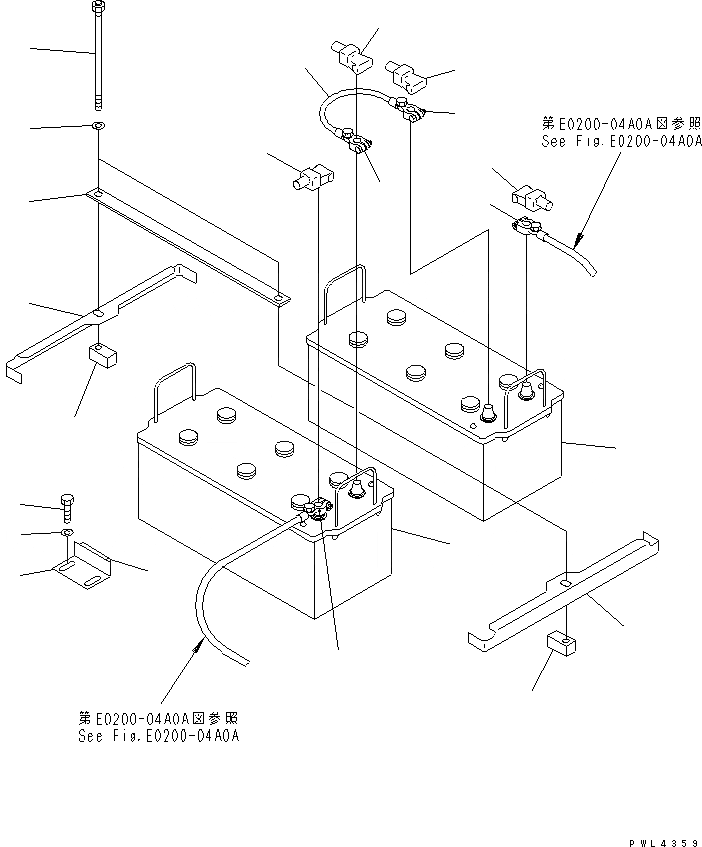 第E0200-04A0A図参照
See Fig.E0200-04A0A

第E0200-04A0A図参照
See Fig.E0200-04A0A

PWL4359