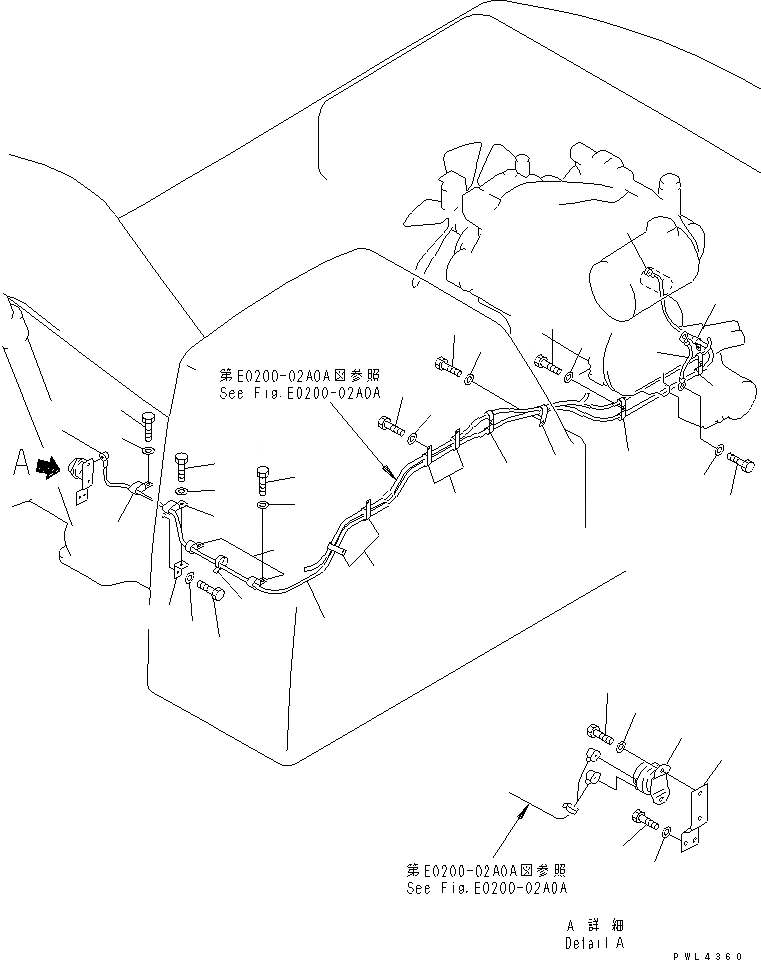 第E0200-02A0A図参照
See Fig.E0200-02A0A

A

第E0200-02A0A図参照
See Fig.E0200-02A0A

A 詳細
Detail A

PWL4360