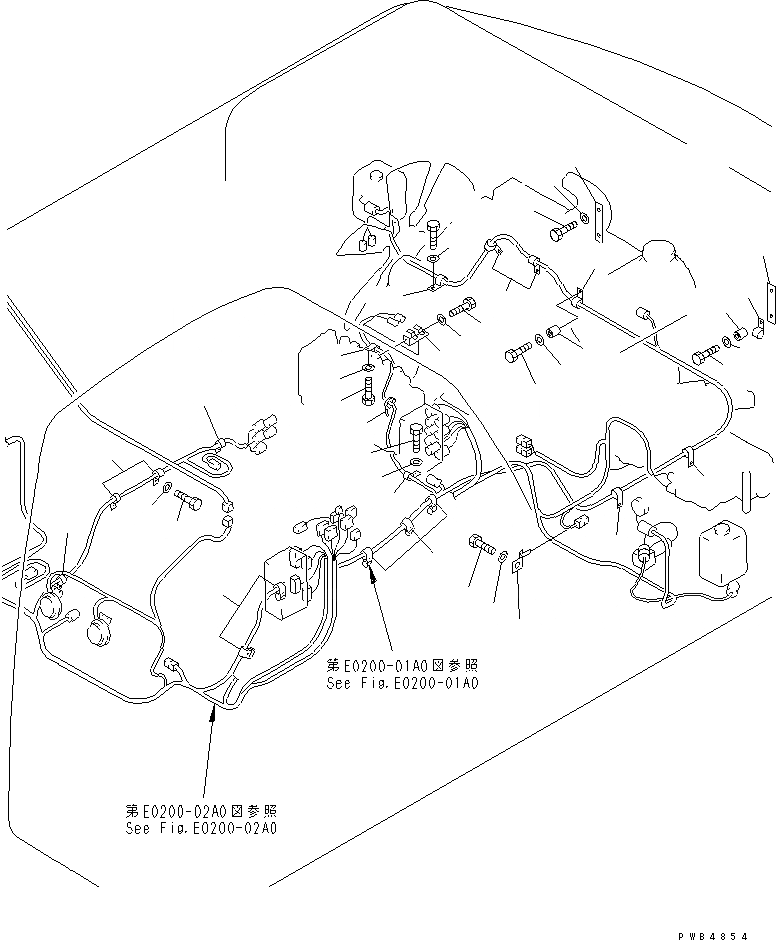 第E0200-01A0図参照
See Fig.E0200-01A0

第E0200-02A0図参照
See Fig.E0200-02A0

PWB4854