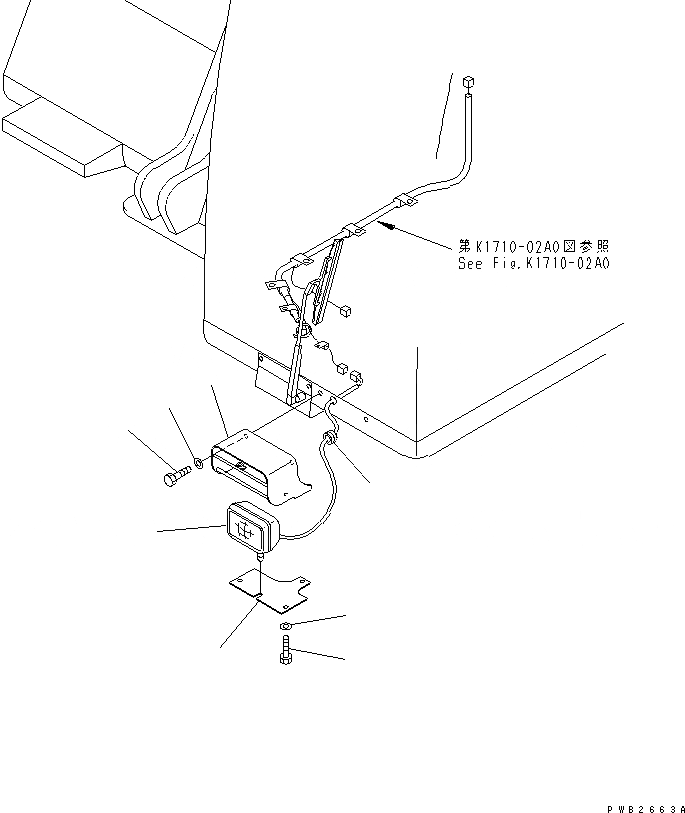 第K1710-02A0図参照
See Fig.K1710-02A0

PWB2663A