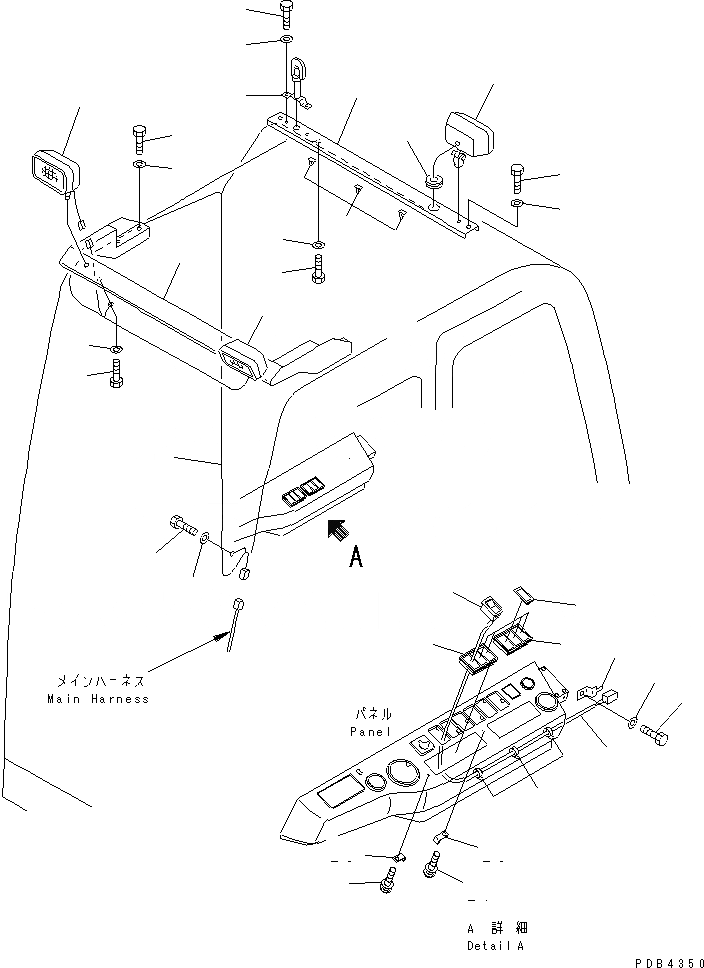 A

メインハーネス
Main Harness

パネル
Panel

A 詳細
Detail A

PDB4350