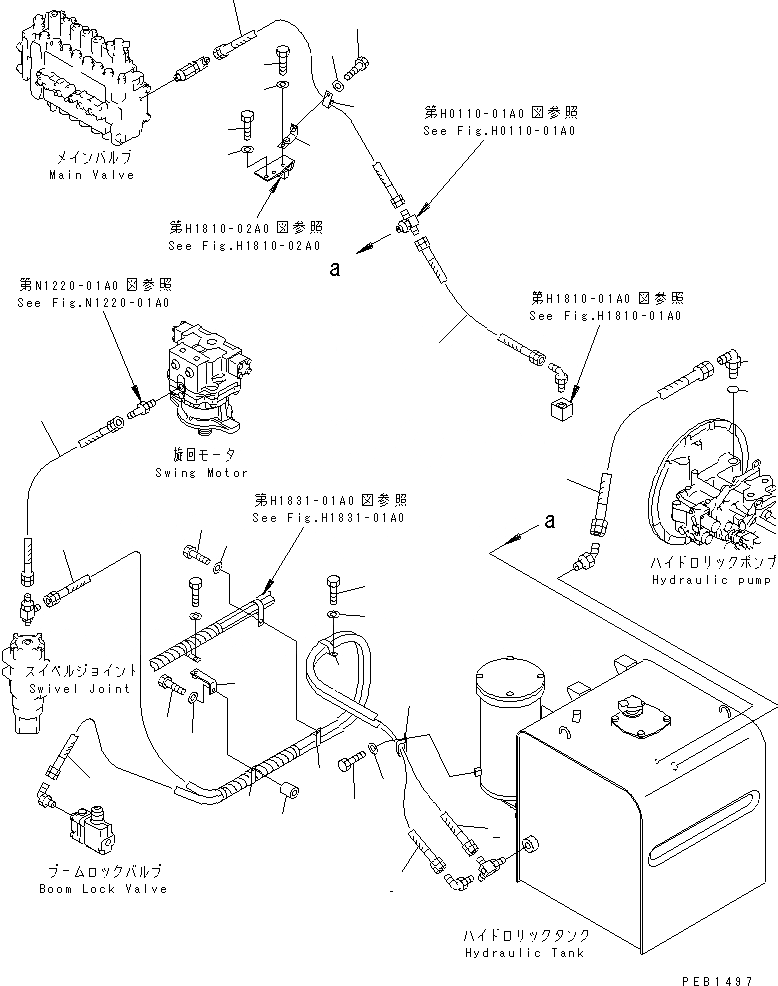 メインバルブ
Main Valve

第H0110-01A0 図参照
See Fig.H0110-01A0

第H1810-02A0 図参照
See Fig.H1810-02A0

a

第N1220-01A0 図参照
See Fig.N1220-01A0

第H1810-01A0 図参照
See Fig.H1810-01A0

旋回モータ
Swing Motor

第H1831-01A0 図参照
See Fig.H1831-01A0

a

ハイドロリックポンプ
Hydraulic pump

スイベルジョイント
Swivel Joint

ブームロックバルブ
Boom Lock Valve

ハイドロリックタンク
Hydraulic Tank

PEB1497