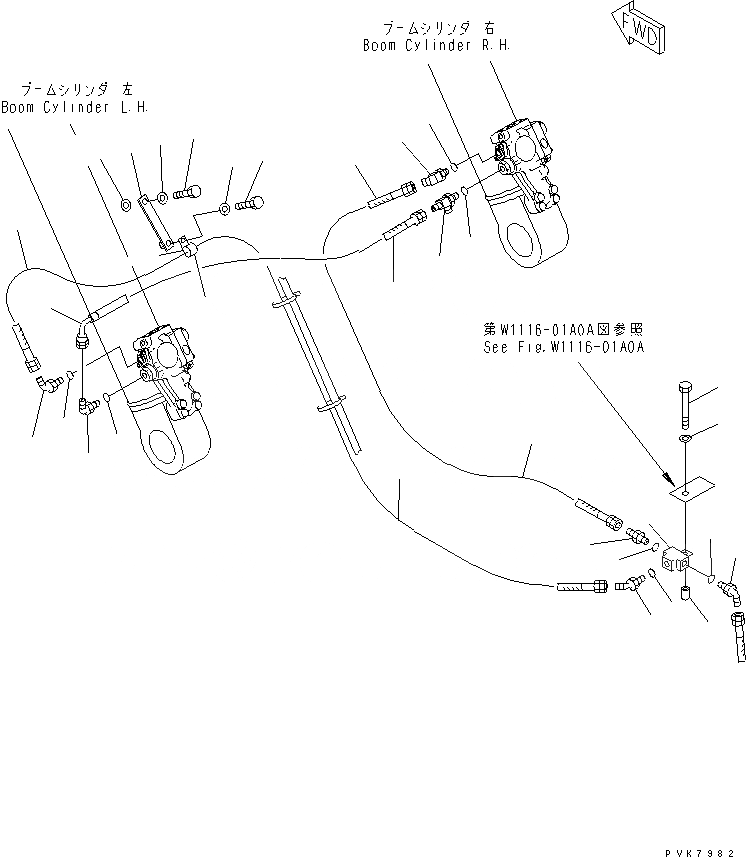 FWD

ブームシリンダ 右
Boom Cylinder R.H.

ブームシリンダ 左
Boom Cylinder L.H.

第W1116-01A0A図参照
See Fig.W1116-01A0A

PVK7982