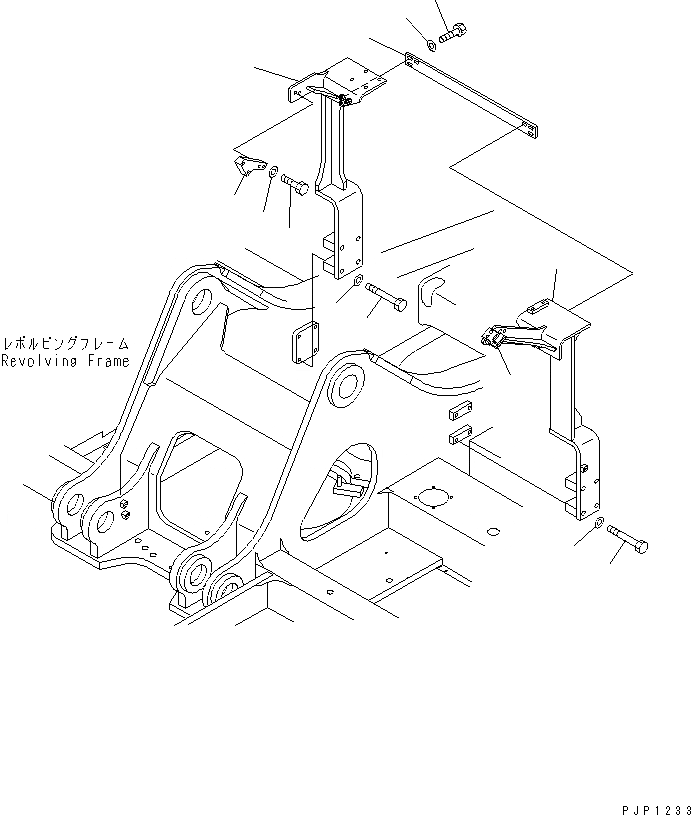 レボルビングフレーム
Revolving Frame

PJP1233