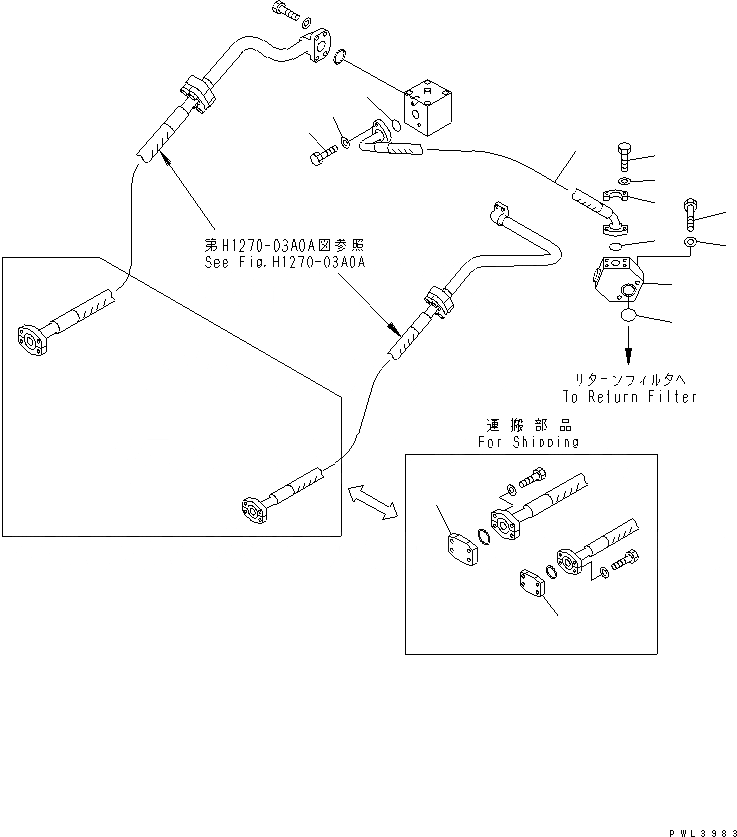 第H1270-03A0A図参照
See Fig.H1270-03A0A

リターンフィルタへ
To Return Filter

運搬部品
For Shipping

PWL3983